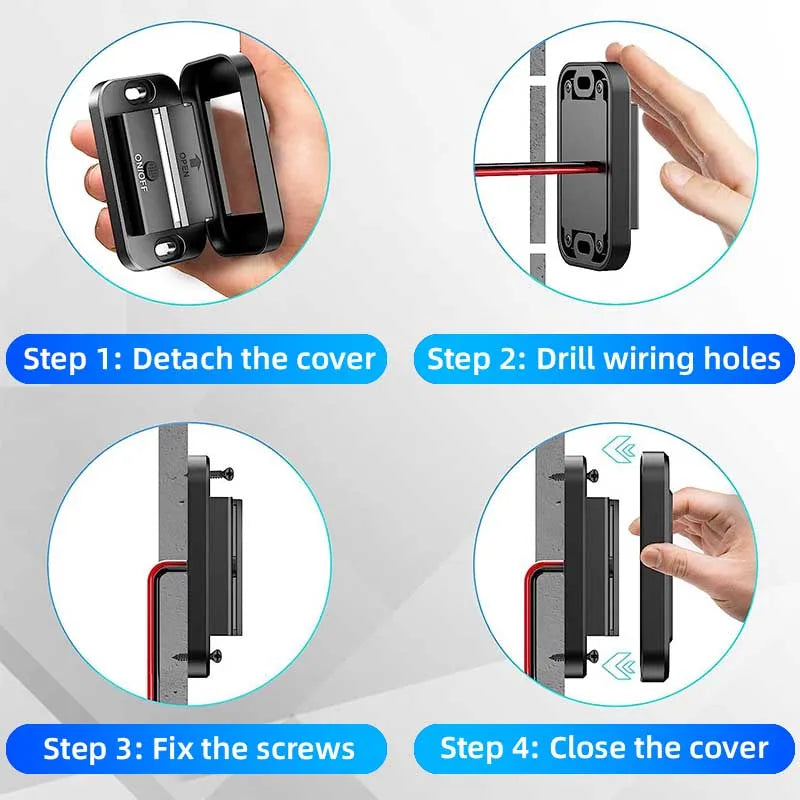 ON/OFF
OPEN

Step 1: Detach the cover

Step 2: Drill wiring holes

Step 3: Fix the screws

Step 4: Close the cover