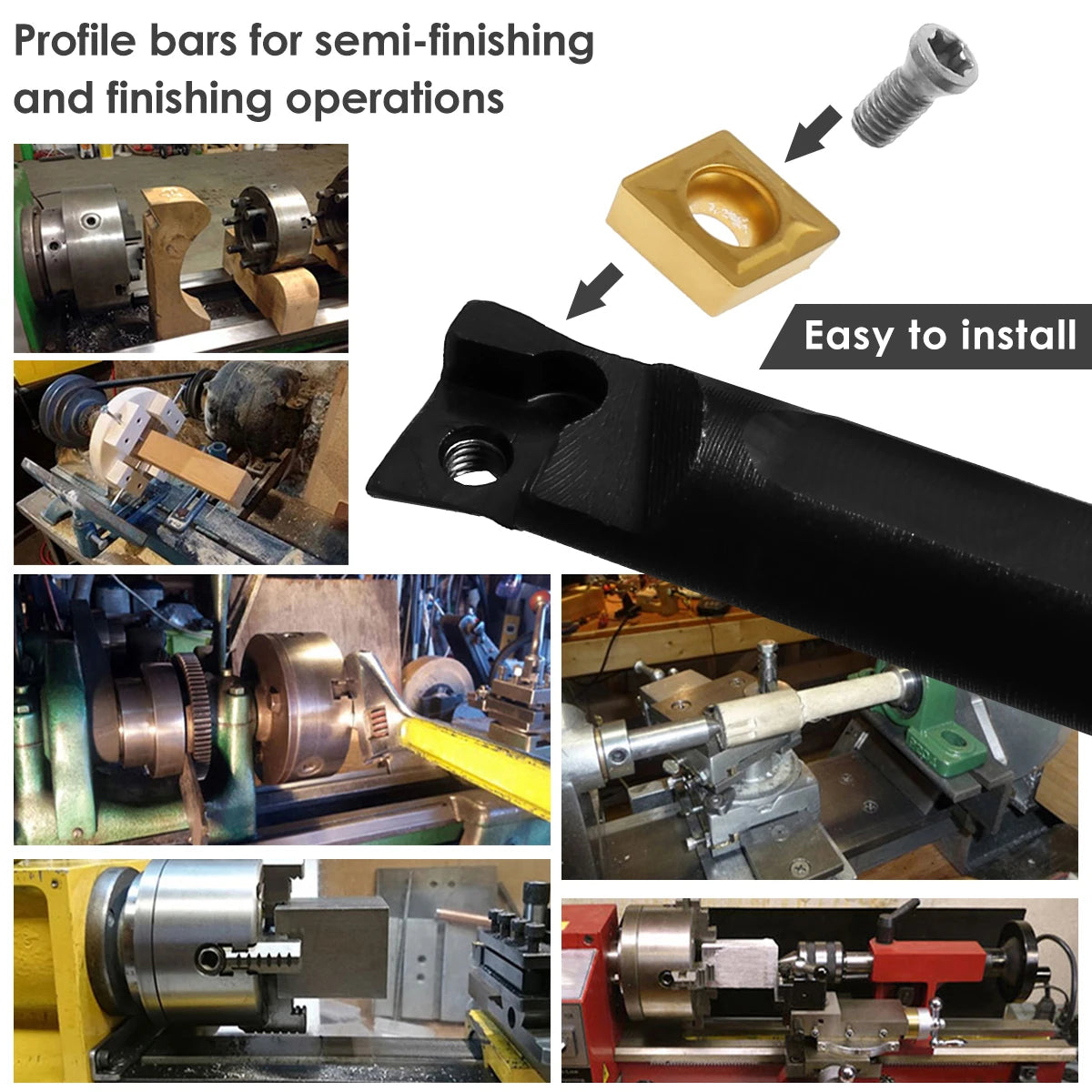 Profile bars for semi-finishing and finishing operations

Easy to install