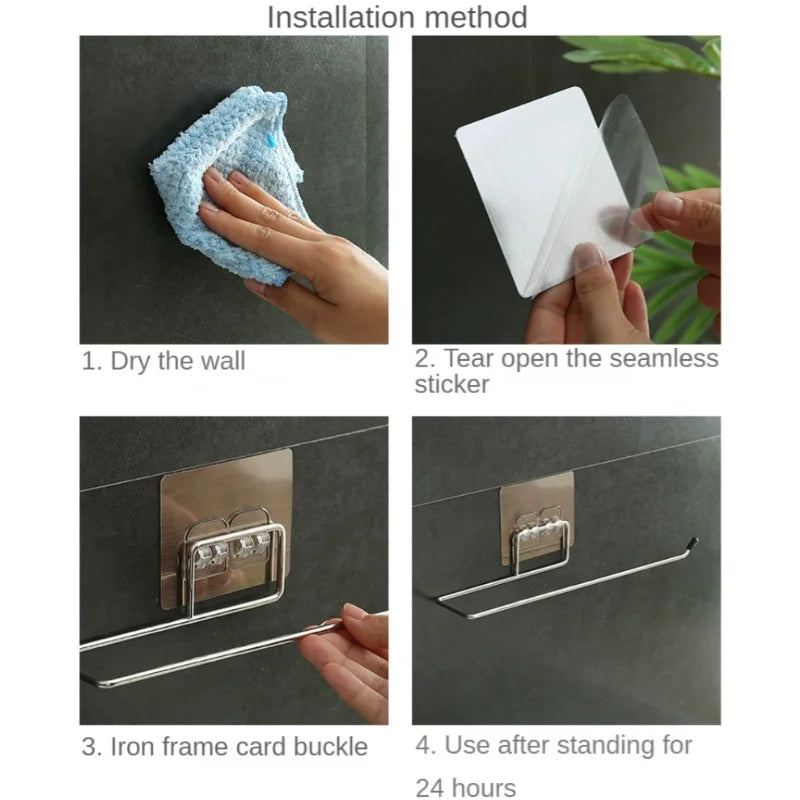 Installation method

1. Dry the wall

2. Tear open the seamless sticker

3. Iron frame card buckle

4. Use after standing for 24 hours