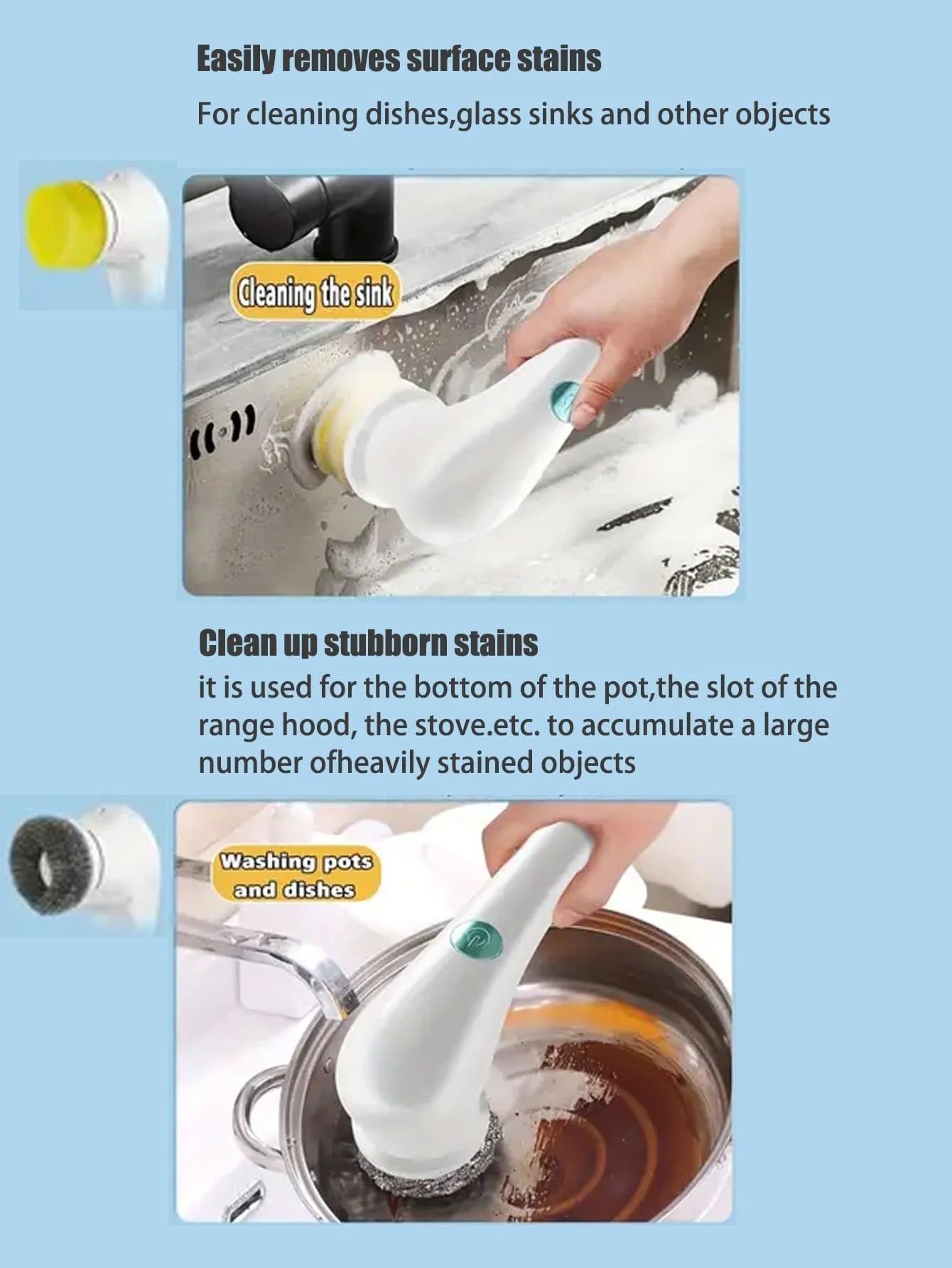 Easily removes surface stains

For cleaning dishes,glass sinks and other objects

Cleaning the sink

Clean up stubborn stains

it is used for the bottom of the pot,the slot of the range hood, the stove.etc. to accumulate a large number ofheavily stained objects

Washing pots and dishes