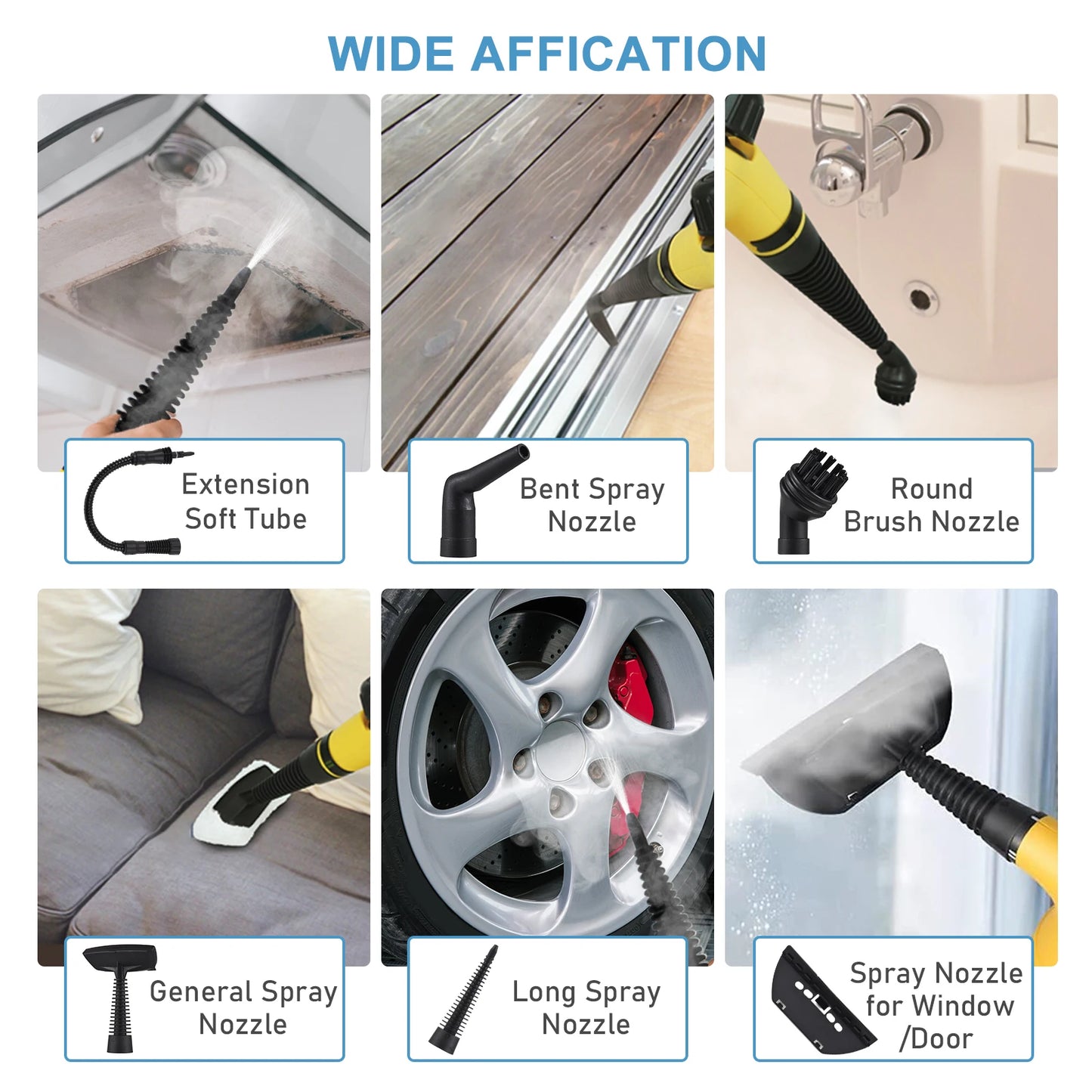 WIDE AFFICATION

Extension Soft Tube

Bent Spray Nozzle

Round Brush Nozzle

General Spray Nozzle

Long Spray Nozzle

Spray Nozzle for Window /Door