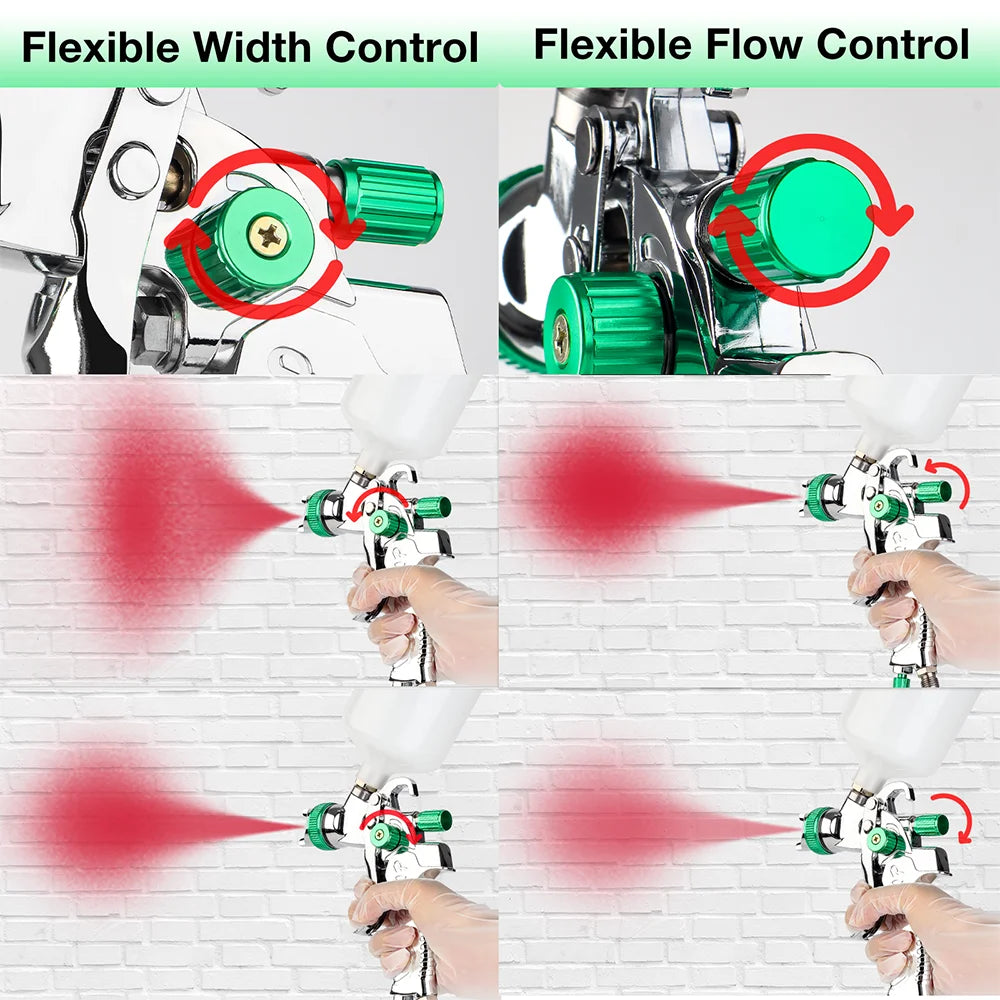 Flexible Width Control

Flexible Flow Control