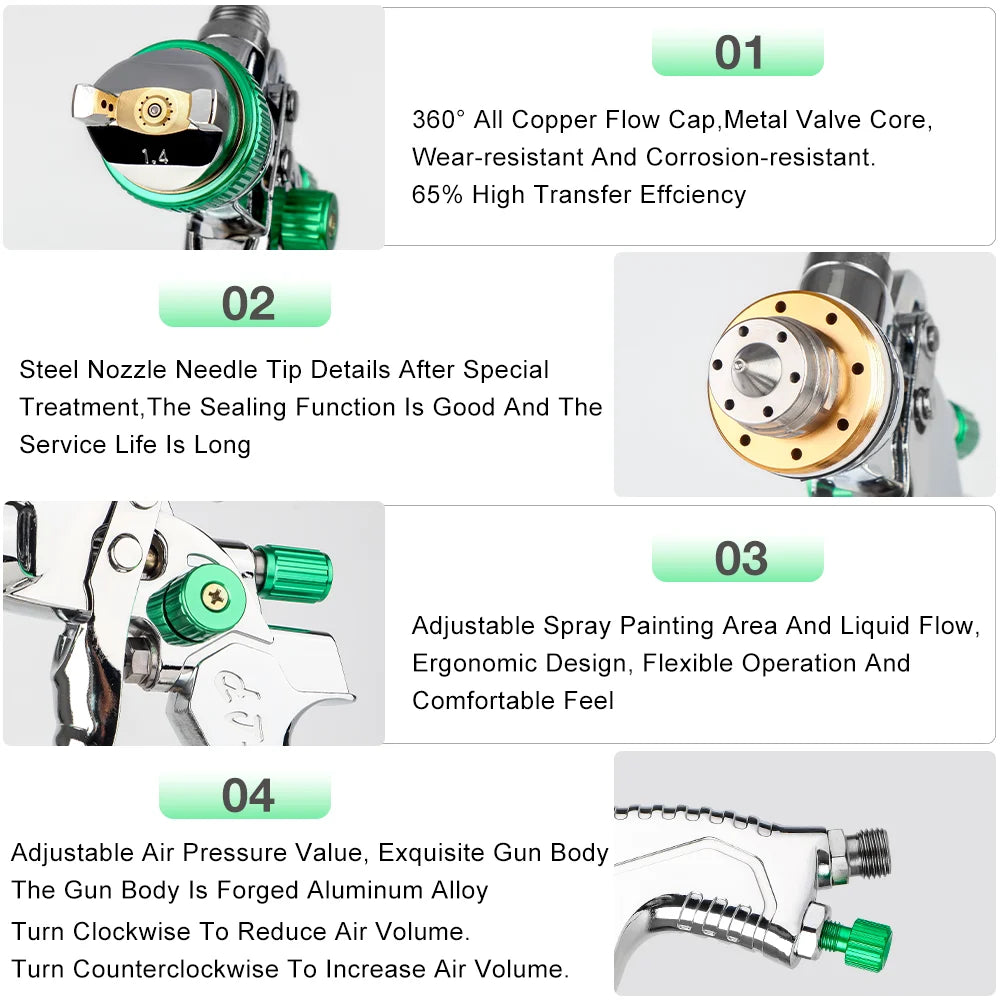 1.4

01

360° All Copper Flow Cap,Metal Valve Core, Wear-resistant And Corrosion-resistant. 65% High Transfer Effciency

02

Steel Nozzle Needle Tip Details After Special Treatment,The Sealing Function Is Good And The Service Life Is Long

03

Adjustable Spray Painting Area And Liquid Flow, Ergonomic Design, Flexible Operation And Comfortable Feel

04

Adjustable Air Pressure Value, Exquisite Gun Body The Gun Body Is Forged Aluminum Alloy
Turn Clockwise To Reduce Air Volume.
Turn Counterclockwise To Increase Air Volume.