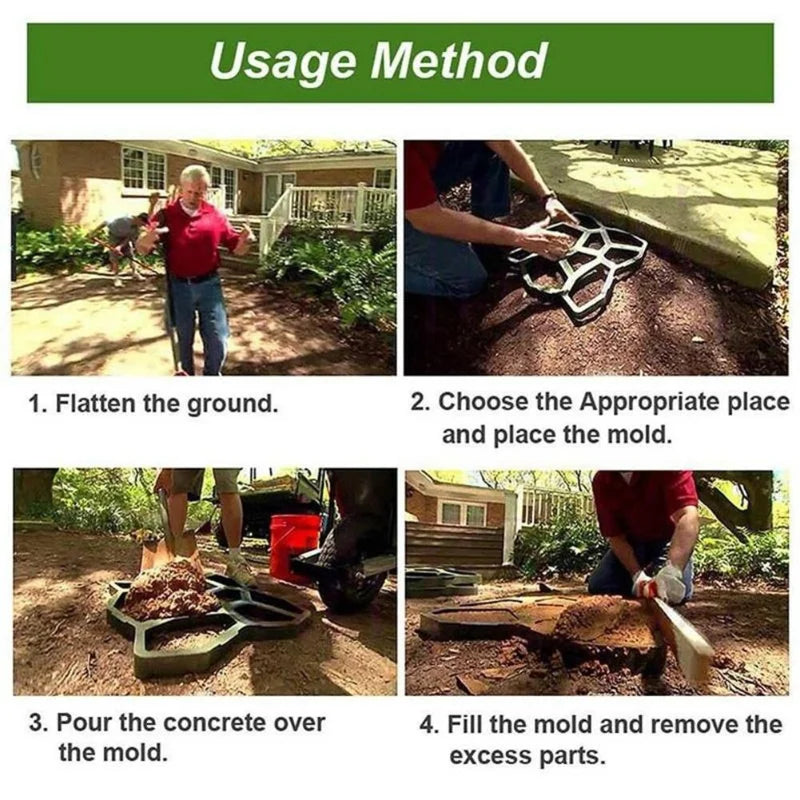 Usage Method

1. Flatten the ground.

2. Choose the Appropriate place and place the mold.

3. Pour the concrete over the mold.

4. Fill the mold and remove the excess parts.