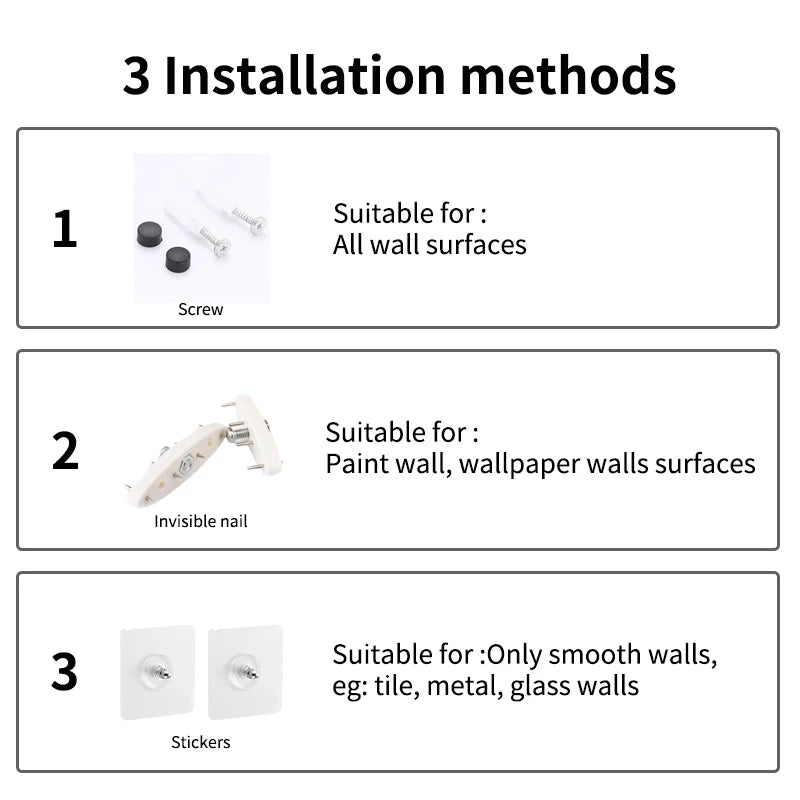 3 Installation methods

1

Screw

Suitable for :
All wall surfaces

2

Invisible nail

Suitable for :
Paint wall, wallpaper walls surfaces

3

Stickers

Suitable for :Only smooth walls,
eg: tile, metal, glass walls