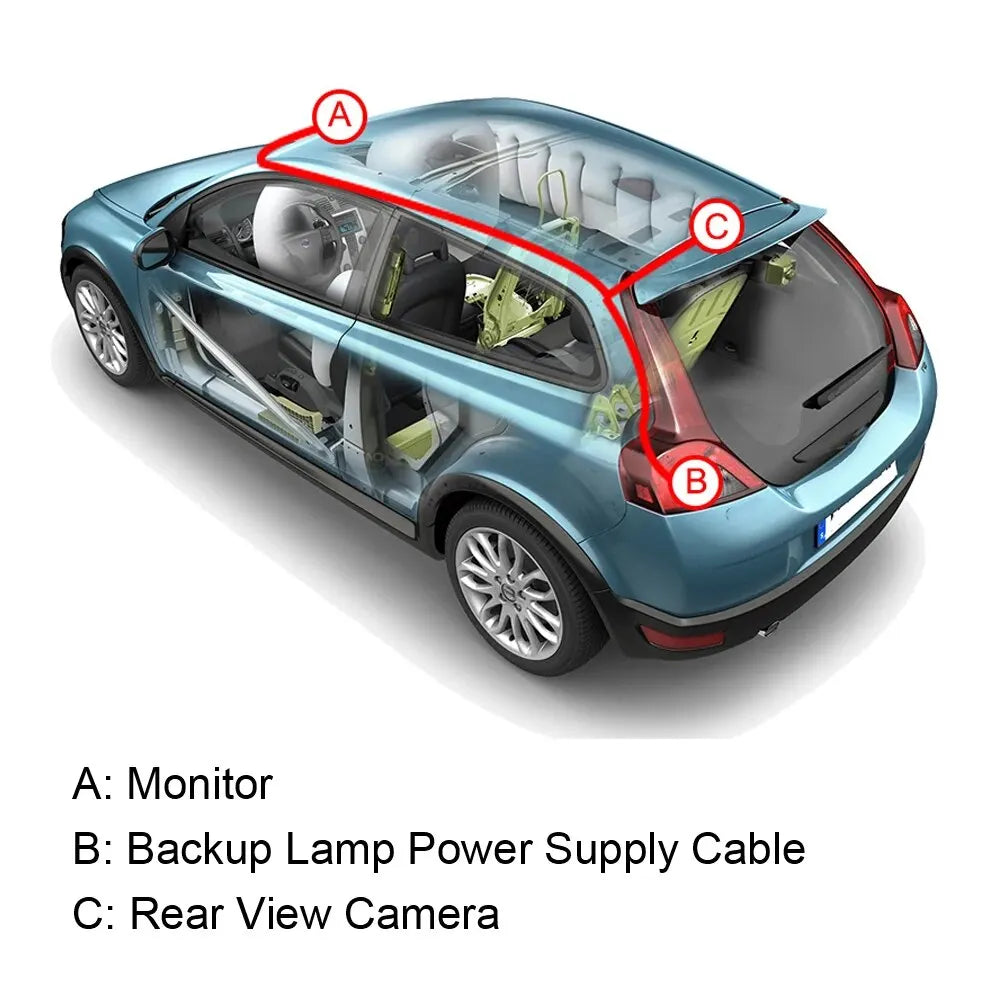 A

C

B

A: Monitor

B: Backup Lamp Power Supply Cable

C: Rear View Camera