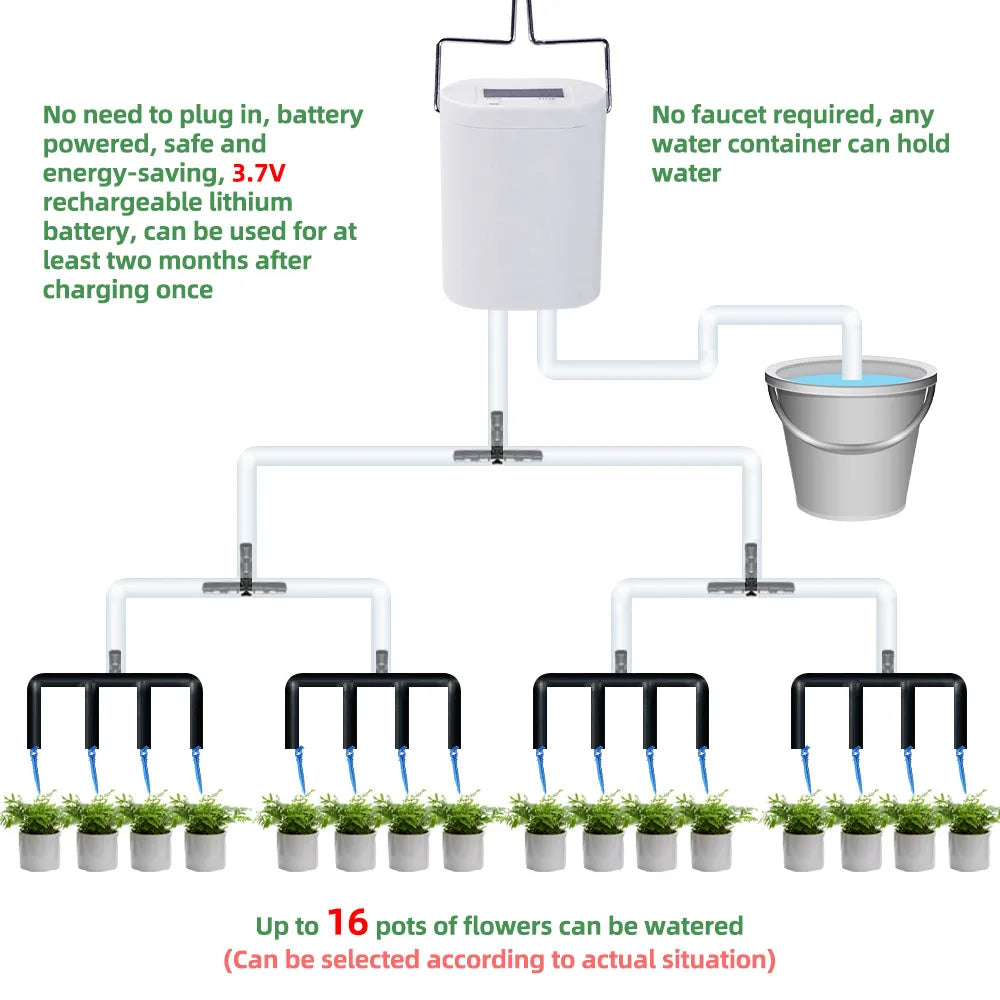 No need to plug in, battery powered, safe and energy-saving, 3.7V rechargeable lithium battery, can be used for at least two months after charging once

No faucet required, any water container can hold water

Up to 16 pots of flowers can be watered
(Can be selected according to actual situation)