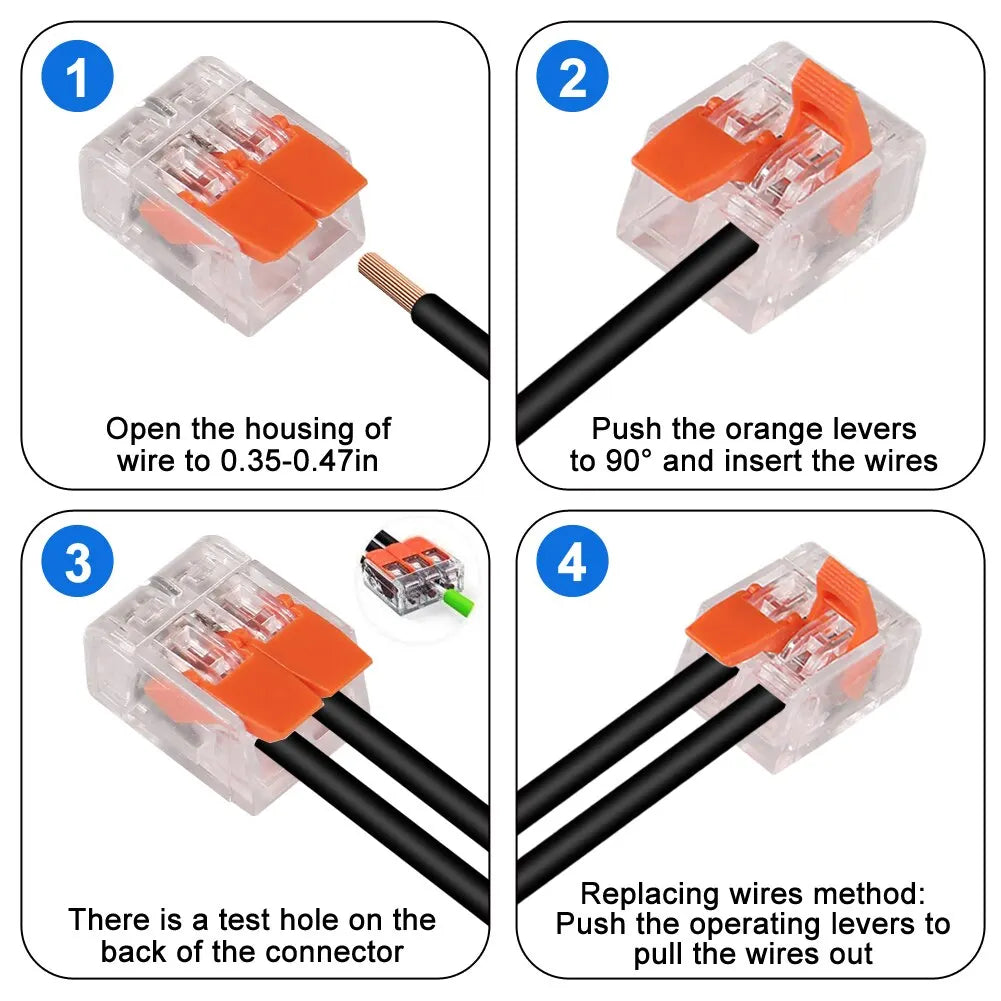 1

Open the housing of wire to 0.35-0.47in

2

Push the orange levers to 90° and insert the wires

3

There is a test hole on the back of the connector

4

Replacing wires method: Push the operating levers to pull the wires out