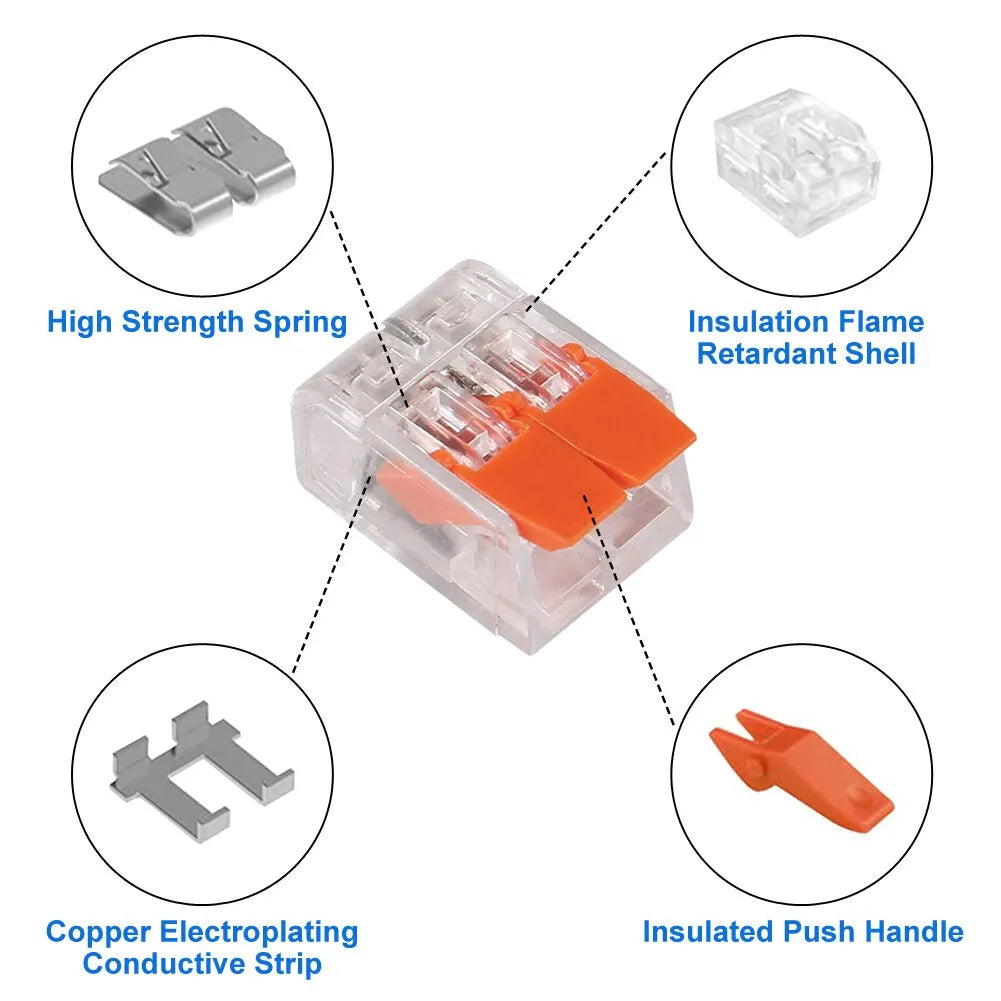 High Strength Spring

Insulation Flame Retardant Shell

Copper Electroplating Conductive Strip

Insulated Push Handle