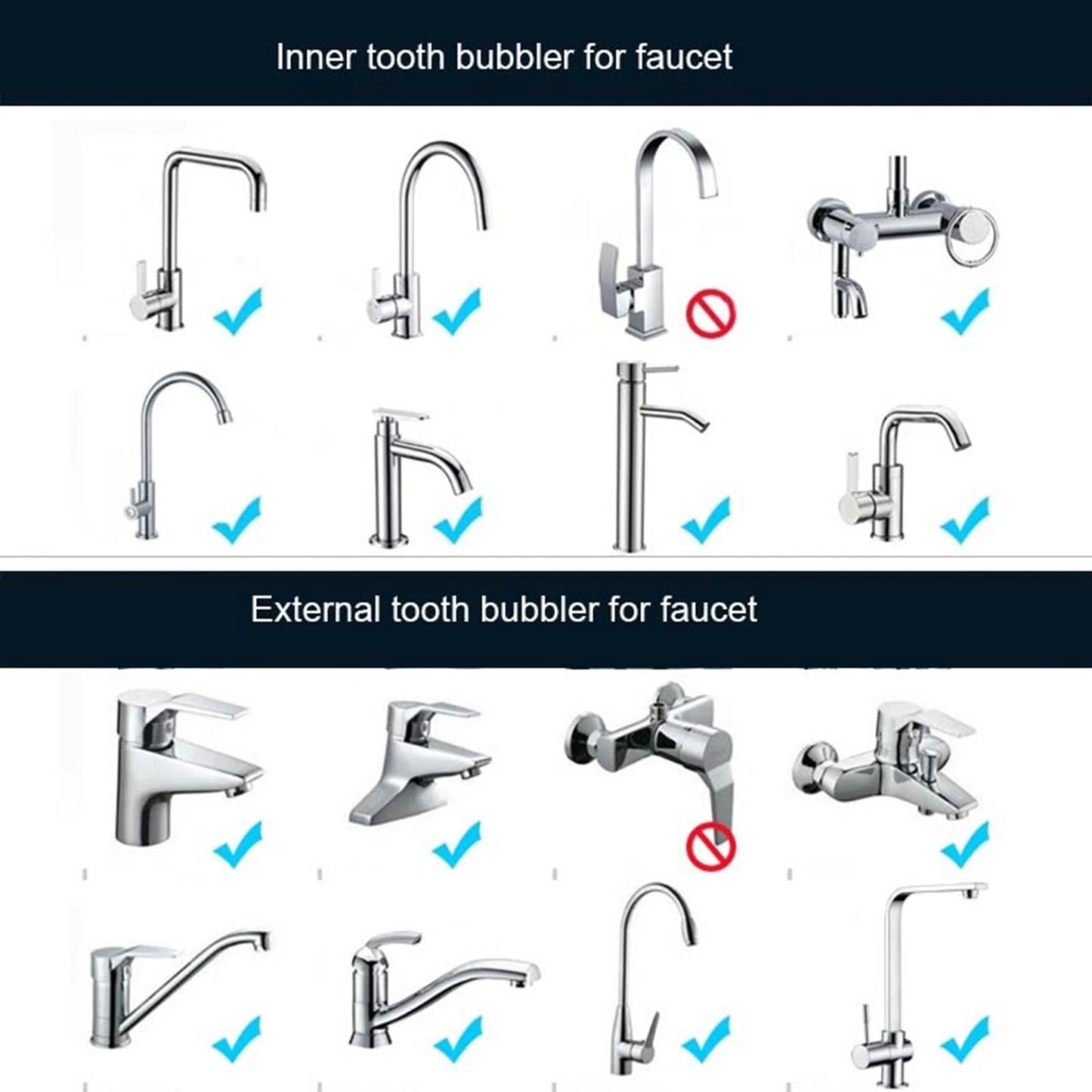 Inner tooth bubbler for faucet

External tooth bubbler for faucet