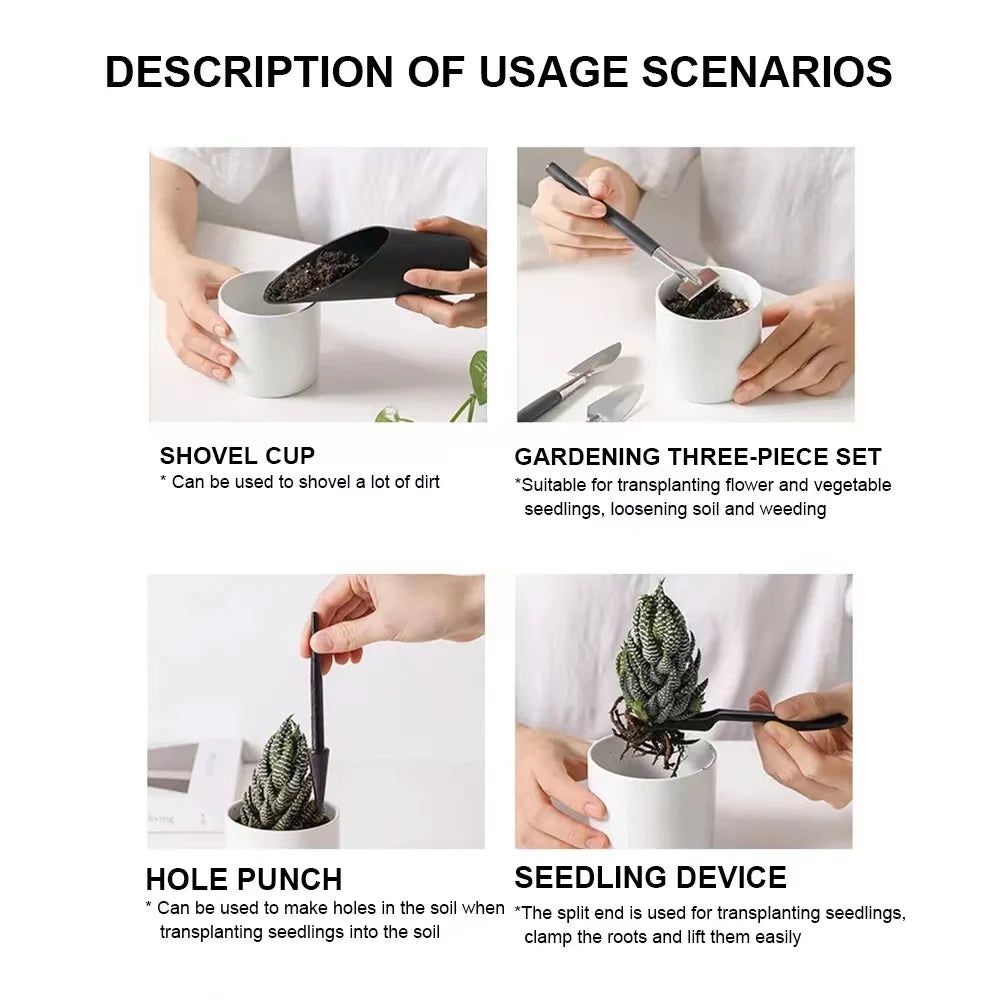 DESCRIPTION OF USAGE SCENARIOS

SHOVEL CUP
* Can be used to shovel a lot of dirt

GARDENING THREE-PIECE SET
*Suitable for transplanting flower and vegetable seedlings, loosening soil and weeding

HOLE PUNCH
* Can be used to make holes in the soil when transplanting seedlings into the soil

SEEDLING DEVICE
*The split end is used for transplanting seedlings, clamp the roots and lift them easily