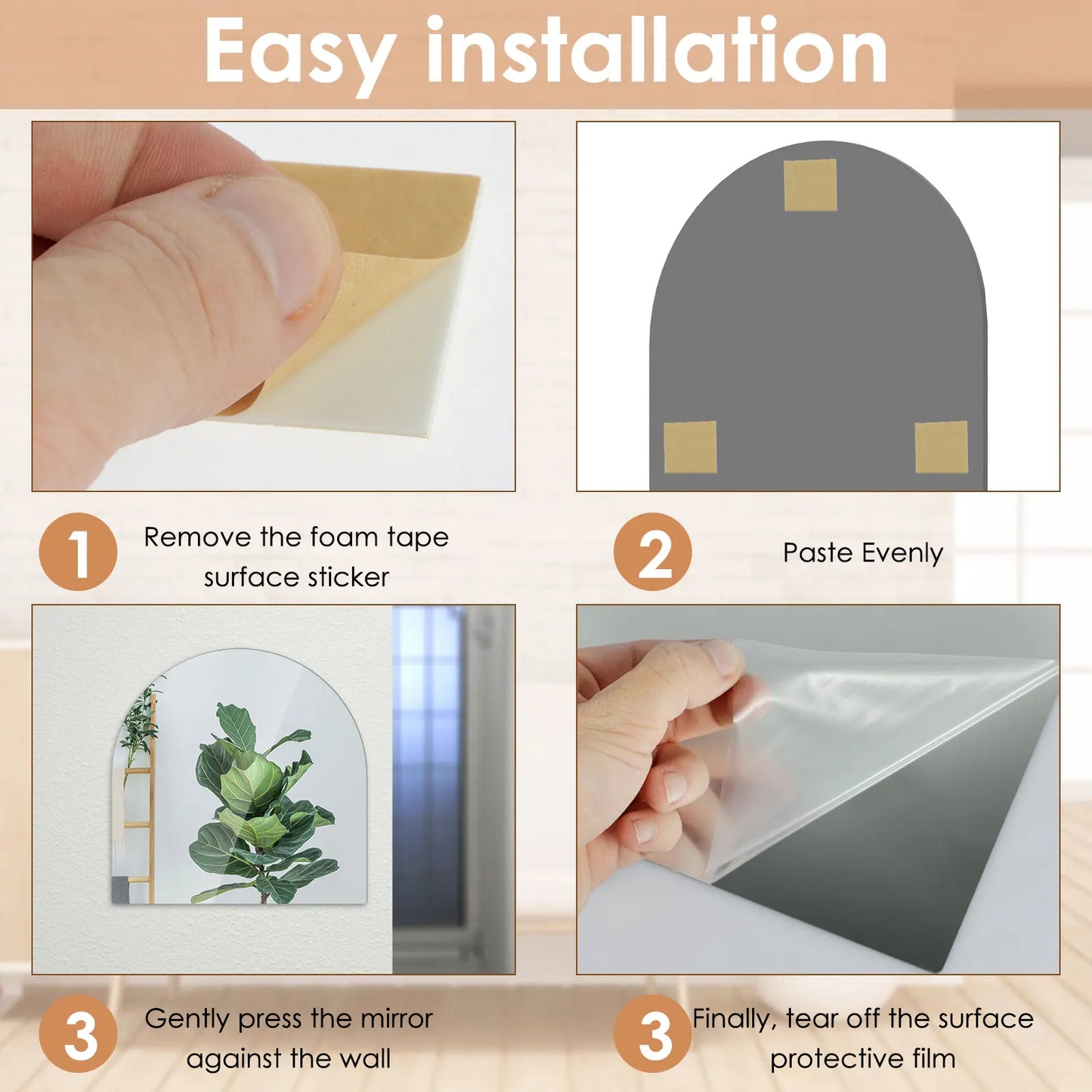 Easy installation

1 Remove the foam tape surface sticker

2 Paste Evenly

3 Gently press the mirror against the wall

3 Finally, tear off the surface protective film