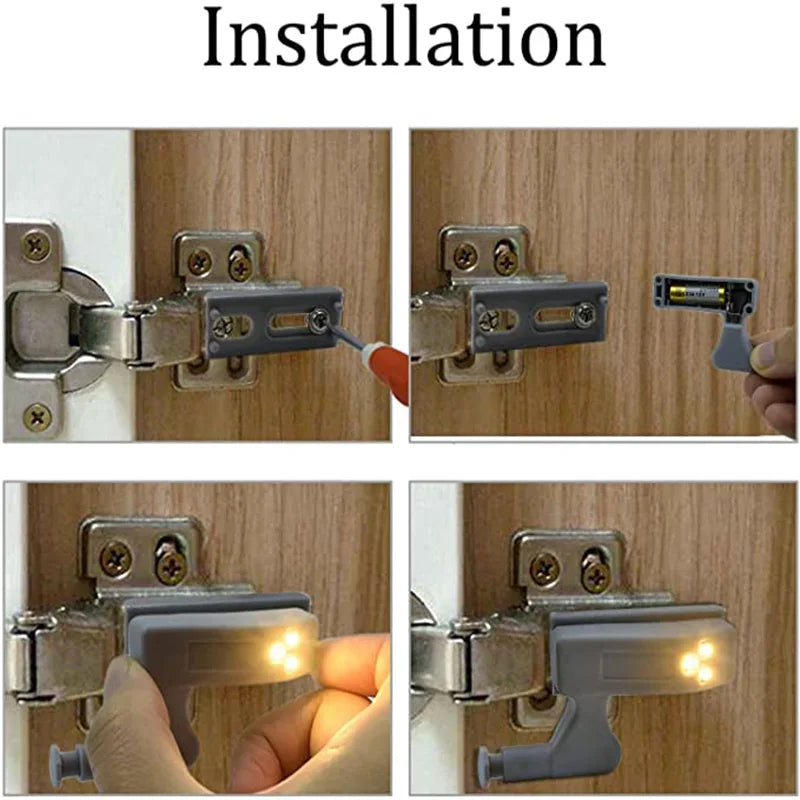 Installation