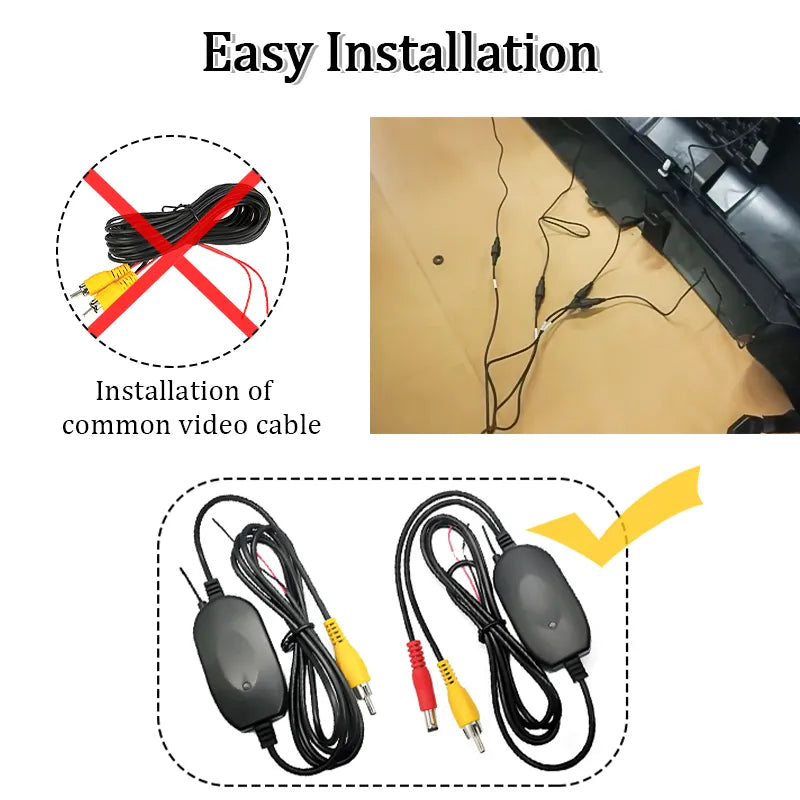 Easy Installation

Installation of common video cable