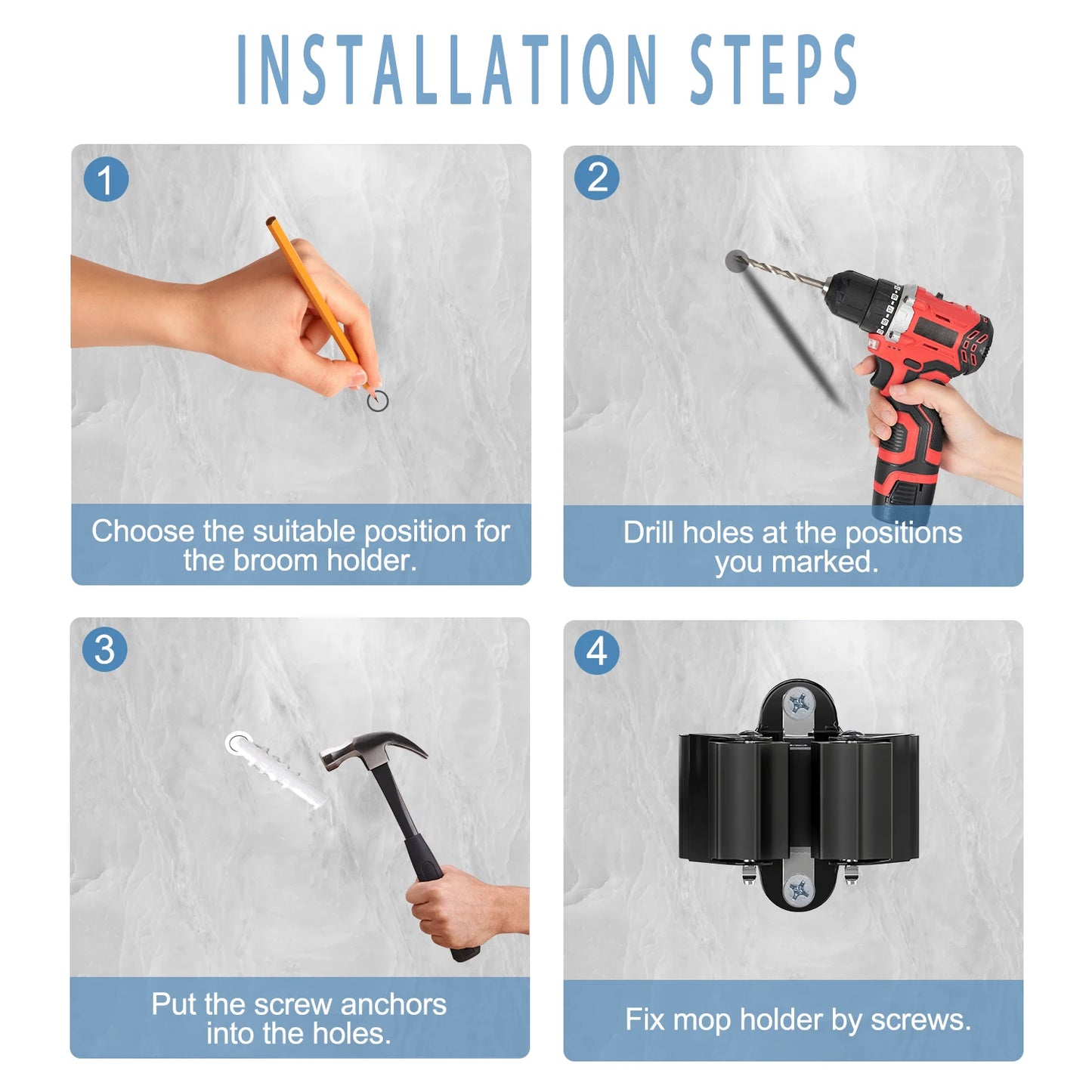 INSTALLATION STEPS

1
Choose the suitable position for the broom holder.

2
Drill holes at the positions you marked.

3
Put the screw anchors into the holes.

4
Fix mop holder by screws.