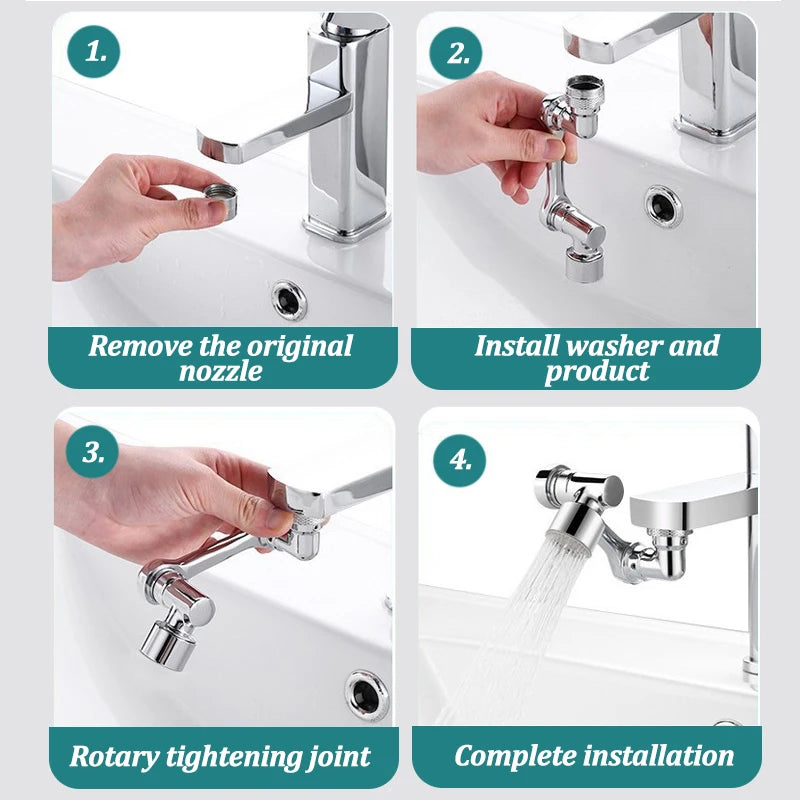 1.

Remove the original nozzle

2.

Install washer and product

3.

Rotary tightening joint

4.

Complete installation