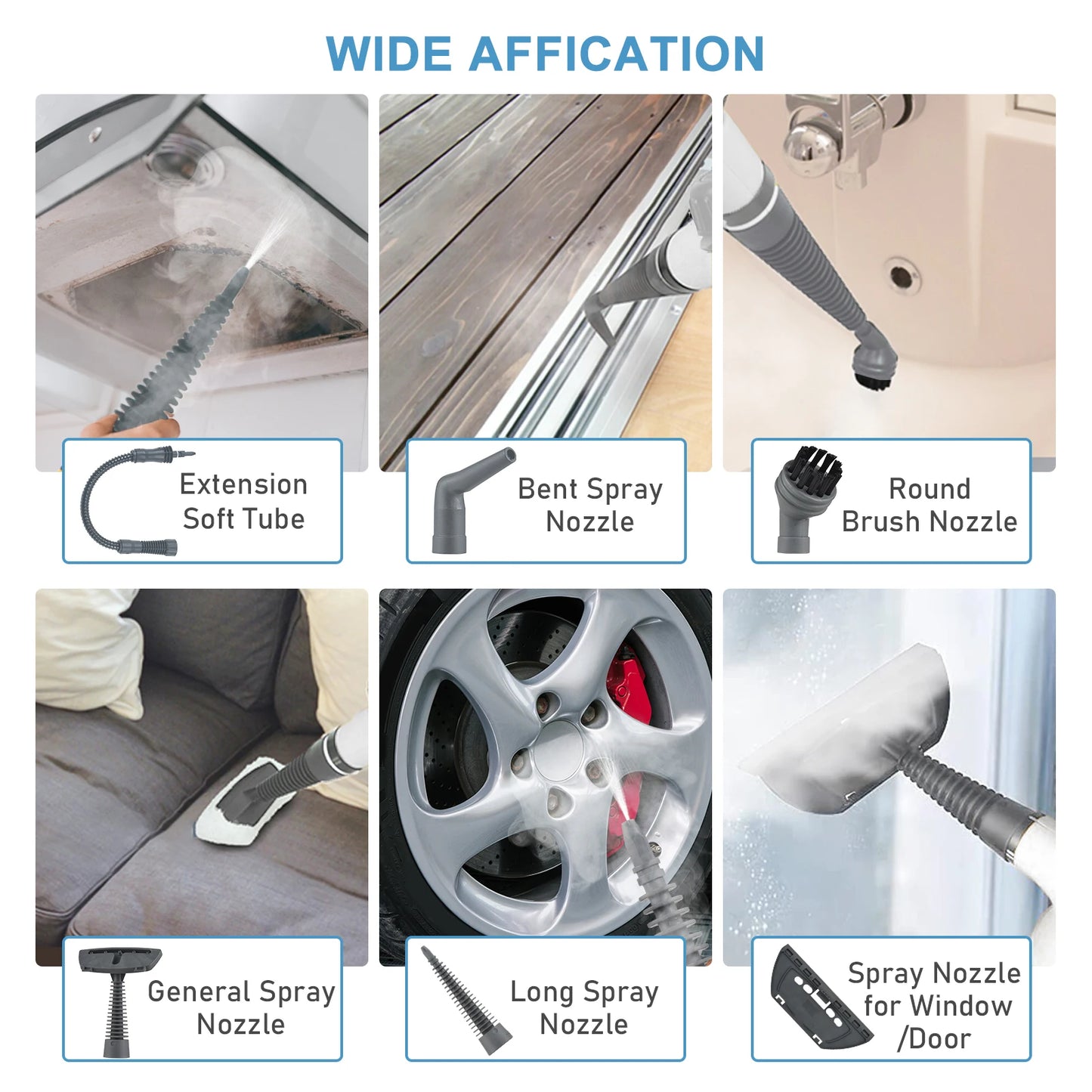 WIDE AFFICATION

Extension Soft Tube

Bent Spray Nozzle

Round Brush Nozzle

General Spray Nozzle

Long Spray Nozzle

Spray Nozzle for Window /Door