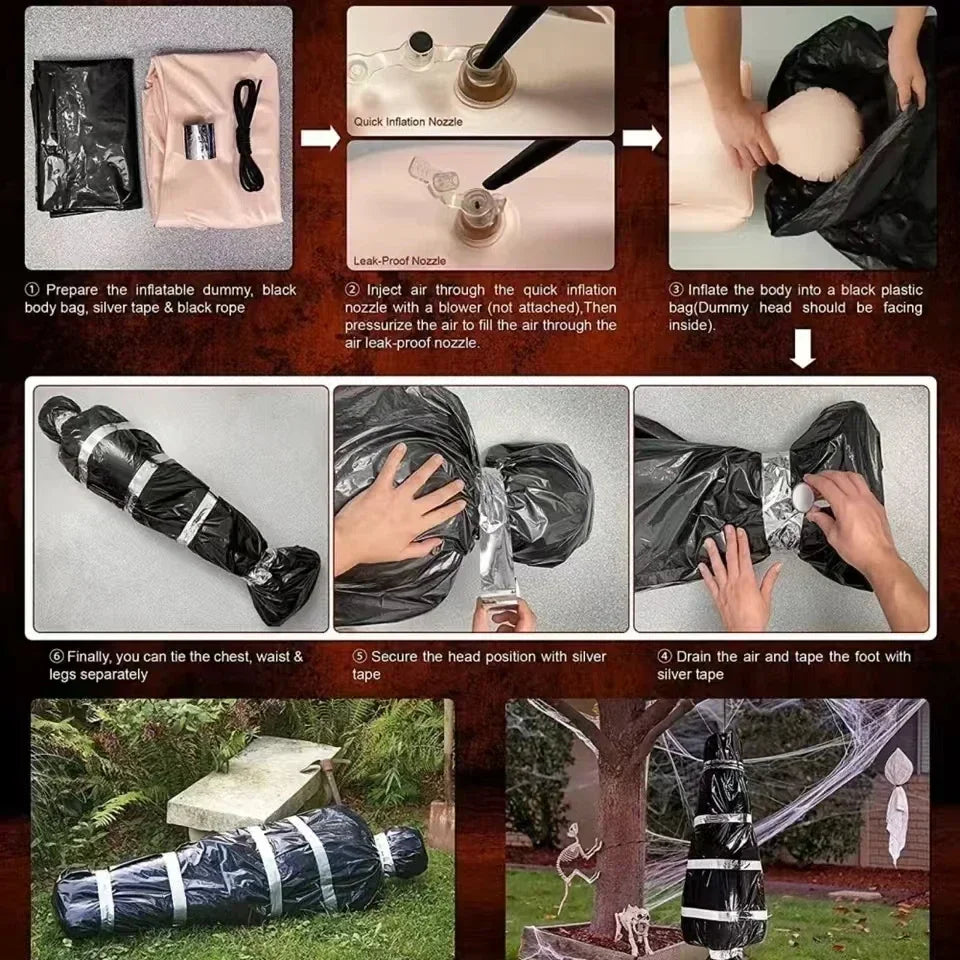 Quick Inflation Nozzle

Leak-Proof Nozzle

① Prepare the inflatable dummy, black body bag, silver tape & black rope

② Inject air through the quick inflation nozzle with a blower (not attached),Then pressurize the air to fill the air through the air leak-proof nozzle.

③ Inflate the body into a black plastic bag(Dummy head should be facing inside).

⑥ Finally, you can tie the chest, waist & legs separately

⑤ Secure the head position with silver tape

④ Drain the air and tape the foot with silver tape