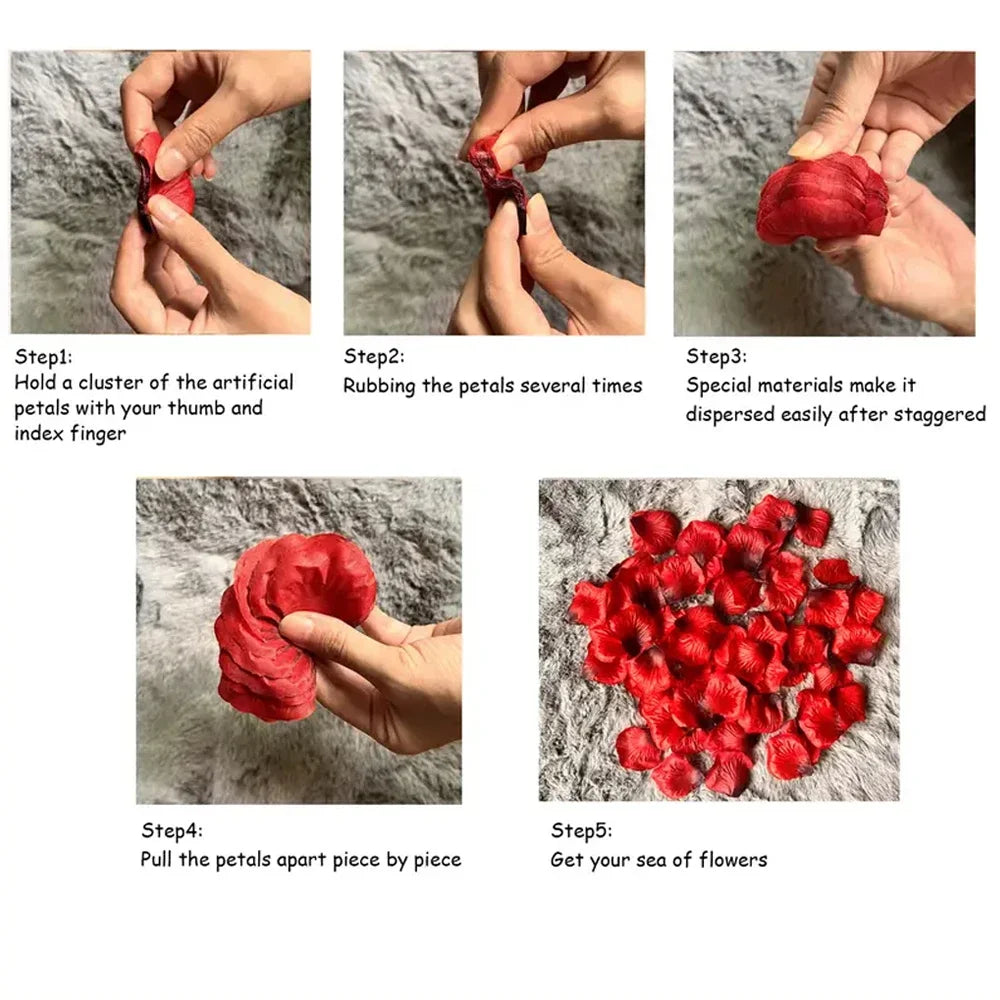 Step1:
Hold a cluster of the artificial petals with your thumb and index finger

Step2:
Rubbing the petals several times

Step3:
Special materials make it dispersed easily after staggered

Step4:
Pull the petals apart piece by piece

Step5:
Get your sea of flowers